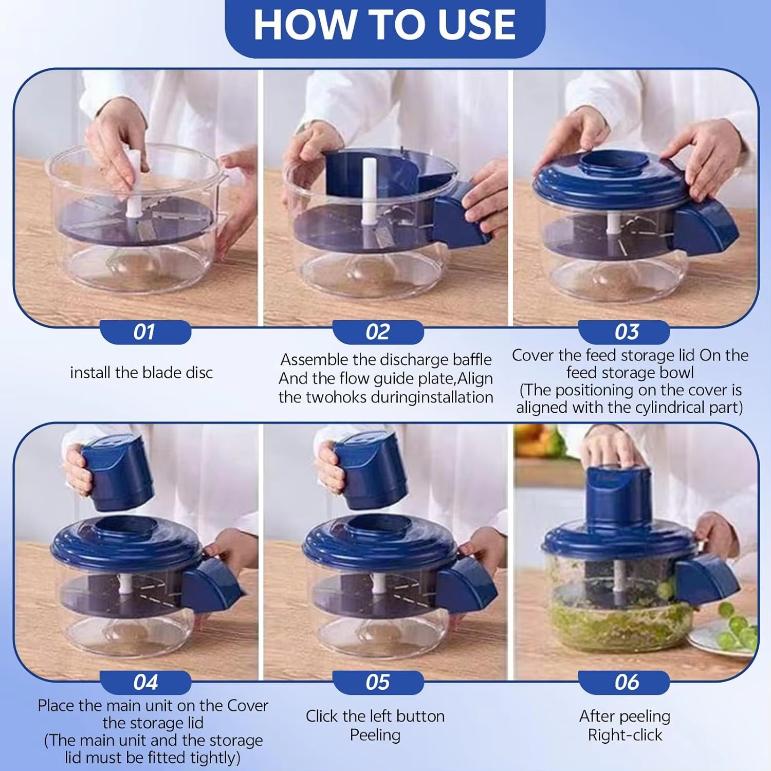 HOW TO USE

01

install the blade disc

02

Assemble the discharge baffle And the flow guide plate,Align the twohoks duringinstallation

03

Cover the feed storage lid On the feed storage bowl (The positioning on the cover is aligned with the cylindrical part)

04

Place the main unit on the Cover the storage lid (The main unit and the storage lid must be fitted tightly)

05

Click the left button Peeling

06

After peeling Right-click