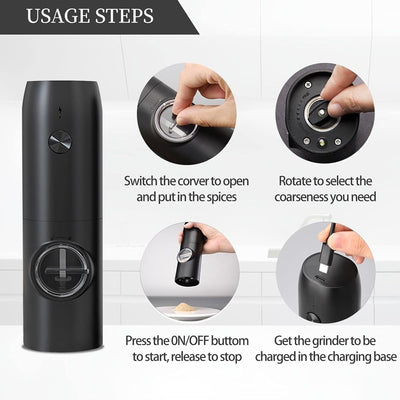 USAGE STEPS

Switch the corver to open and put in the spices

Rotate to select the coarseness you need

Press the 0N/OFF buttom to start, release to stop

Get the grinder to be charged in the charging base