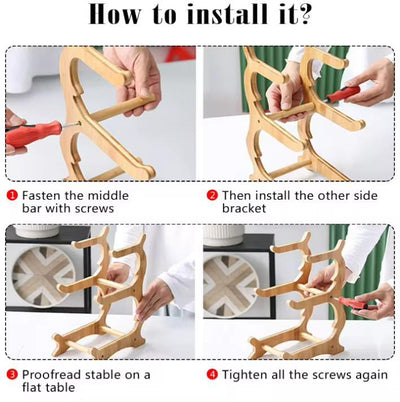 How to install it?

1 Fasten the middle bar with screws

2 Then install the other side bracket

3 Proofread stable on a flat table

4 Tighten all the screws again