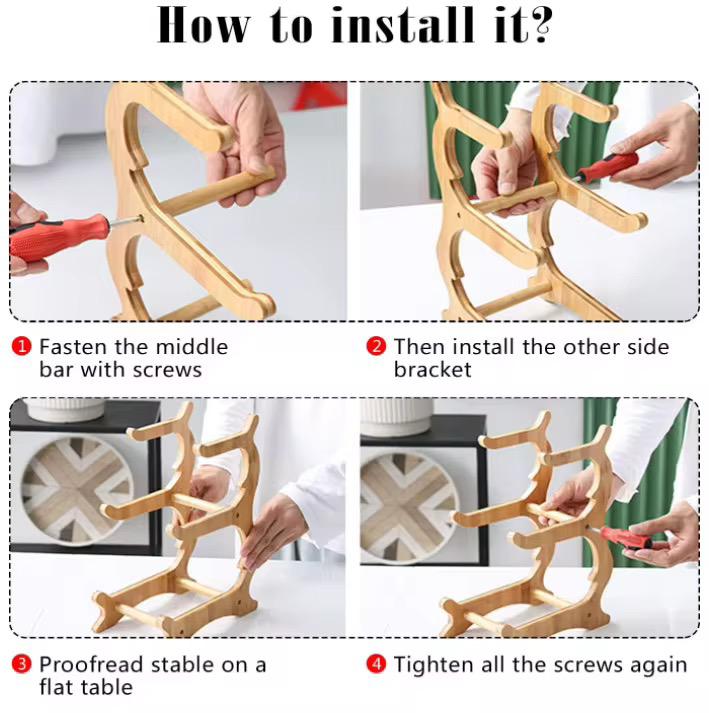 How to install it?

1 Fasten the middle bar with screws

2 Then install the other side bracket

3 Proofread stable on a flat table

4 Tighten all the screws again